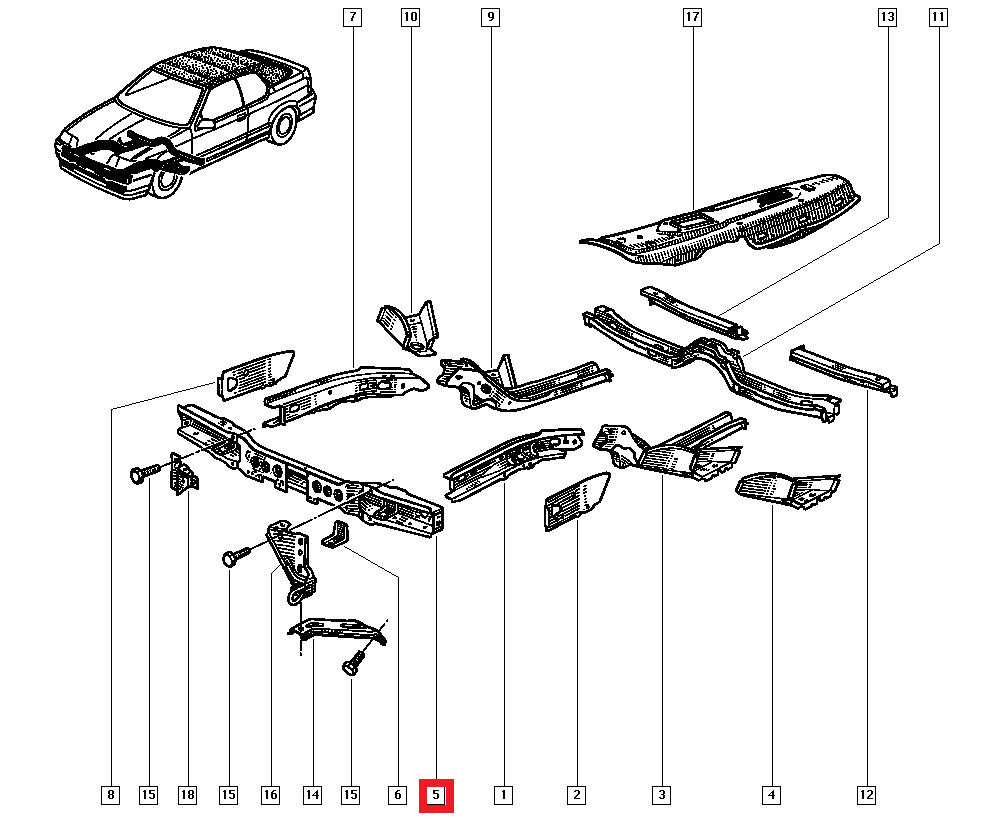 7
10
9
17
13
11
8
15
18
15
16
14
15
6
5
1
2
3
4
12